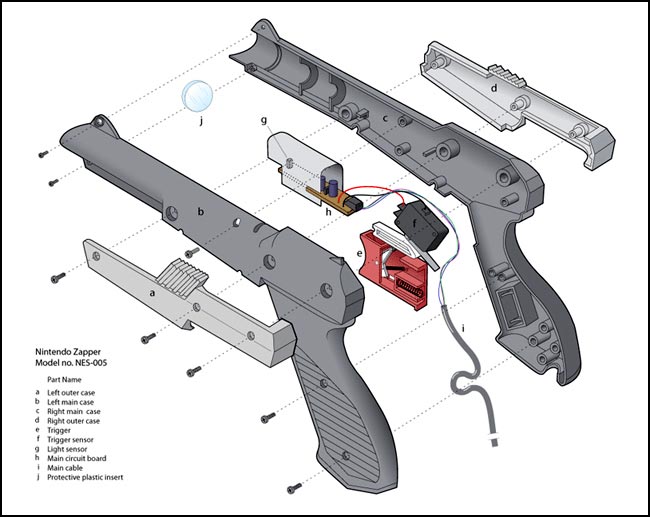 j

g

c

d

b

h

f

e

a

i

Nintendo Zapper
Model no. NES-005

Part Name

a Left outer case
b Left main case
c Right main case
d Right outer case
e Trigger
f Trigger sensor
g Light sensor
h Main circuit board
i Main cable
j Protective plastic insert